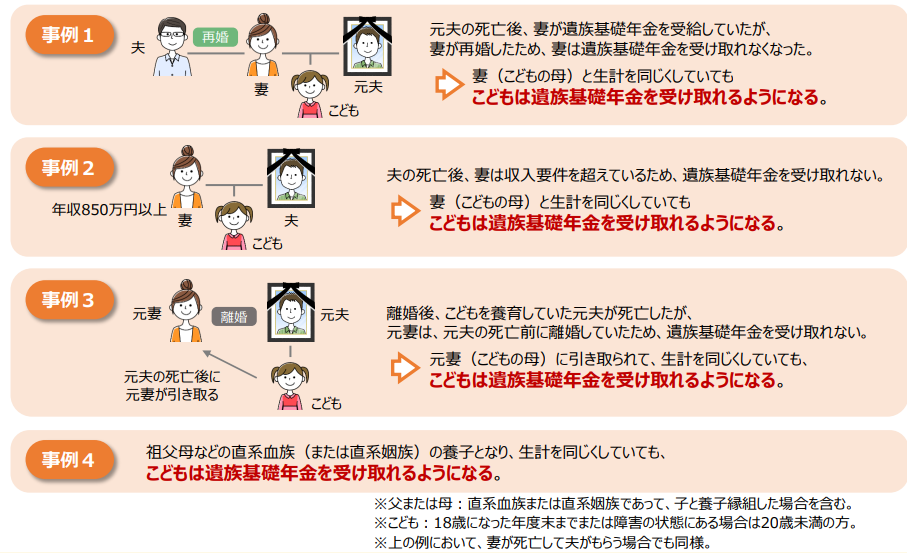 事例１

夫　再婚　妻　元夫　こども

元夫の死亡後、妻が遺族基礎年金を受給していたが、妻が再婚したため、妻は遺族基礎年金を受け取れなくなった。

妻（こどもの母）と生計を同じくしていても
こどもは遺族基礎年金を受け取れるようになる。

事例２

年収850万円以上　妻　夫　こども

夫の死亡後、妻は収入要件を超えているため、遺族基礎年金を受け取れない。

妻（こどもの母）と生計を同じくしていても
こどもは遺族基礎年金を受け取れるようになる。

事例３

元妻　離婚　元夫　元夫の死亡後に元妻が引き取る　こども

離婚後、こどもを養育していた元夫が死亡したが、元妻は、元夫の死亡前に離婚していたため、遺族基礎年金を受け取れない。

元妻（こどもの母）に引き取られて、生計を同じくしていても、
こどもは遺族基礎年金を受け取れるようになる。

事例４

祖父母などの直系血族（または直系姻族）の養子となり、生計を同じくしていても、
こどもは遺族基礎年金を受け取れるようになる。

※父または母：直系血族または直系姻族であって、子と養子縁組した場合を含む。
※こども：18歳になった年度末までまたは障害の状態にある場合は20歳未満の方。
※上の例において、妻が死亡して夫がもらう場合でも同様。